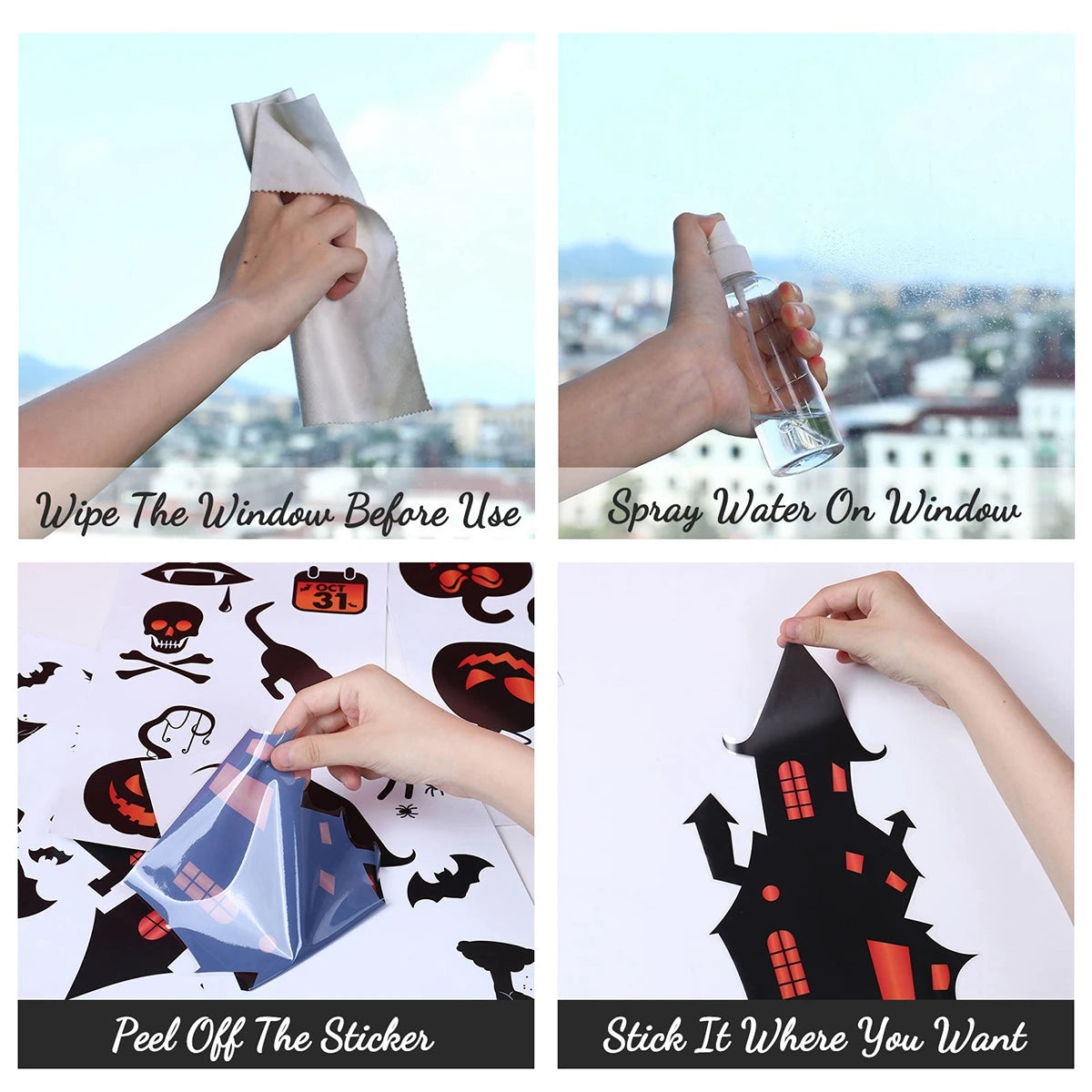 Wipe The Window Before Use

Spray Water On Window

OCT
31

Peel Off The Sticker

Stick It Where You Want